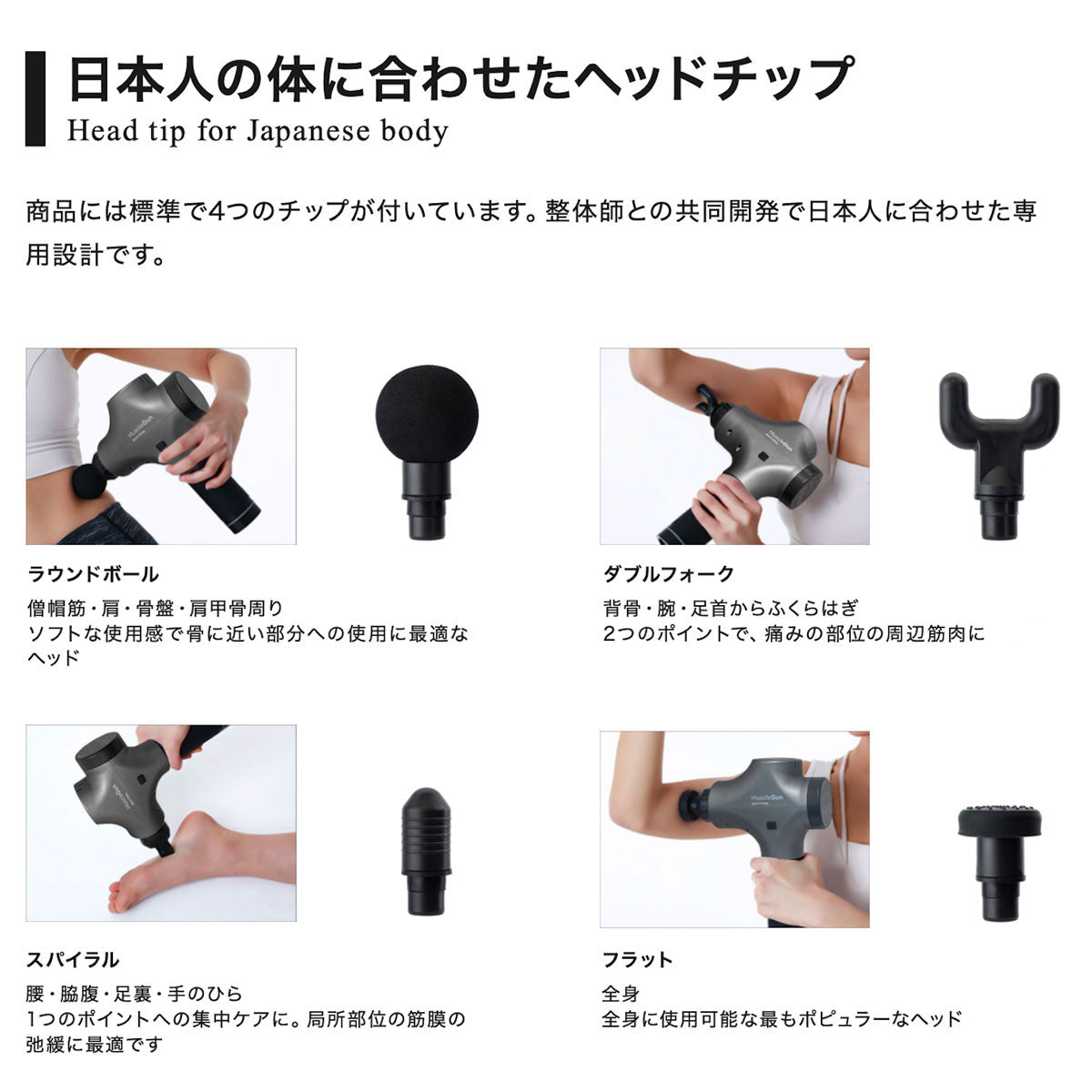 日本人の体に合わせたヘッドチップ
Head tip for Japanese body

商品には標準で4つのチップが付いています。整体師との共同開発で日本人に合わせた専用設計です。

MuscleGun

ラウンドボール
僧帽筋・肩・骨盤・肩甲骨周り
ソフトな使用感で骨に近い部分への使用に最適なヘッド

MuscleGun

ダブルフォーク
背骨・腕・足首からふくらはぎ
2つのポイントで、痛みの部位の周辺筋肉に

MuscleGun

スパイラル
腰・脇腹・足裏・手のひら
1つのポイントへの集中ケアに。局所部位の筋膜の弛緩に最適です

MuscleGun

フラット
全身
全身に使用可能な最もポピュラーなヘッド